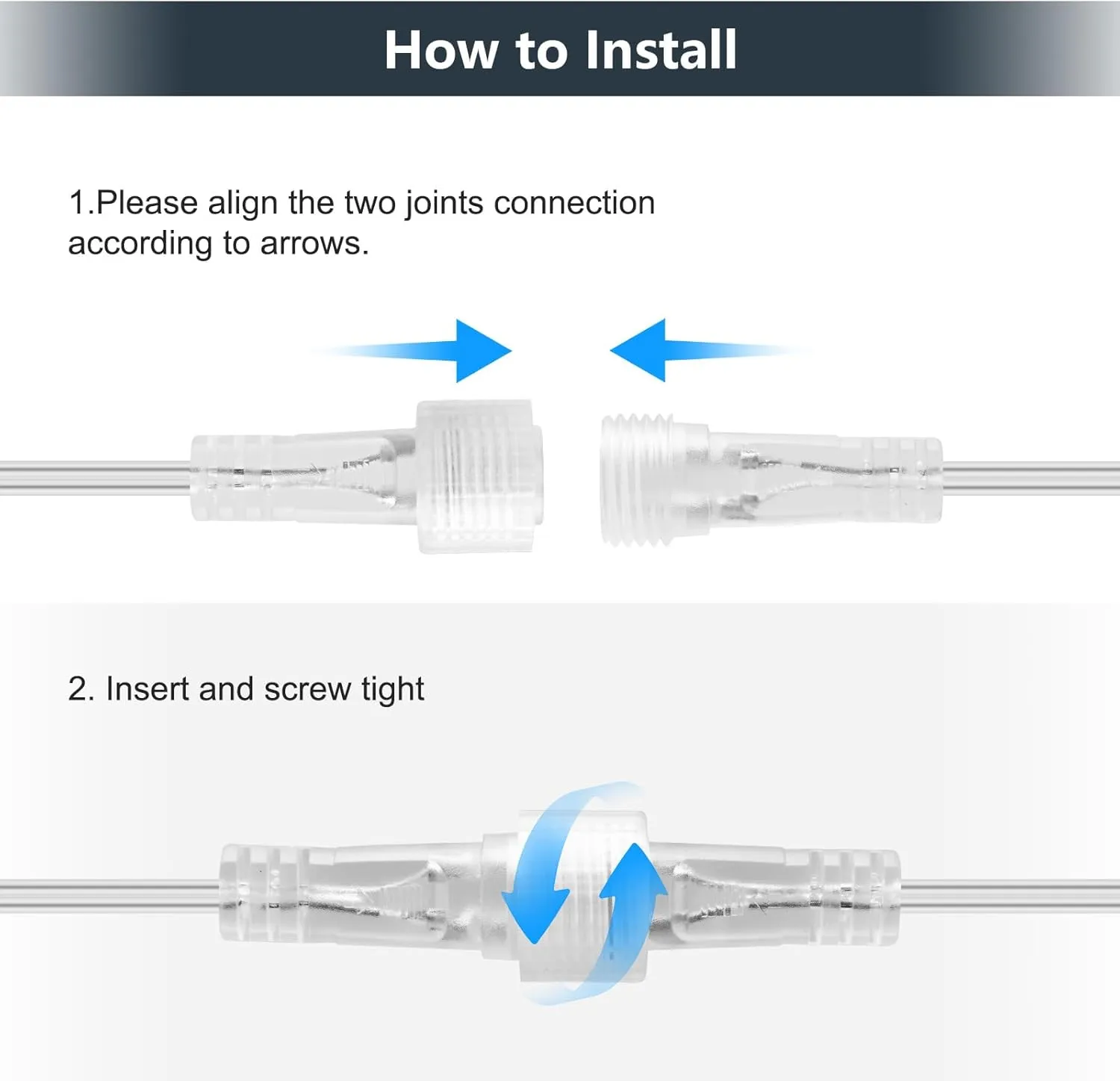 How to Install

1.Please align the two joints connection according to arrows.

2. Insert and screw tight