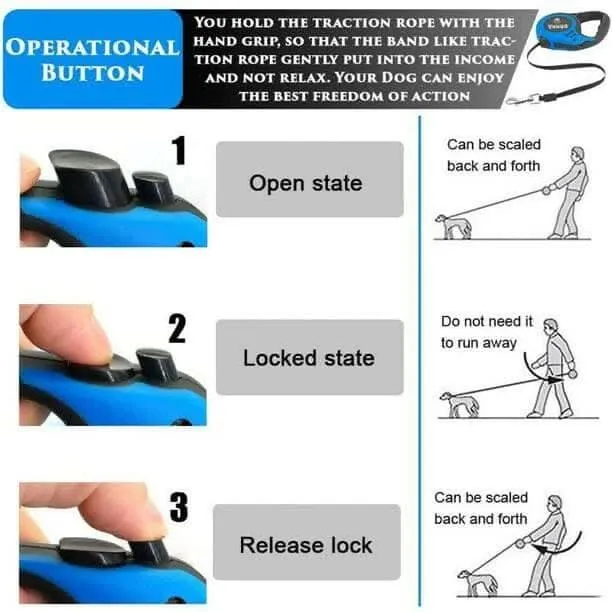 OPERATIONAL BUTTON

YOU HOLD THE TRACTION ROPE WITH THE HAND GRIP, SO THAT THE BAND LIKE TRACTION ROPE GENTLY PUT INTO THE INCOME AND NOT RELAX. YOUR DOG CAN ENJOY THE BEST FREEDOM OF ACTION

1

Open state

Can be scaled back and forth

2

Locked state

Do not need it to run away

3

Release lock

Can be scaled back and forth